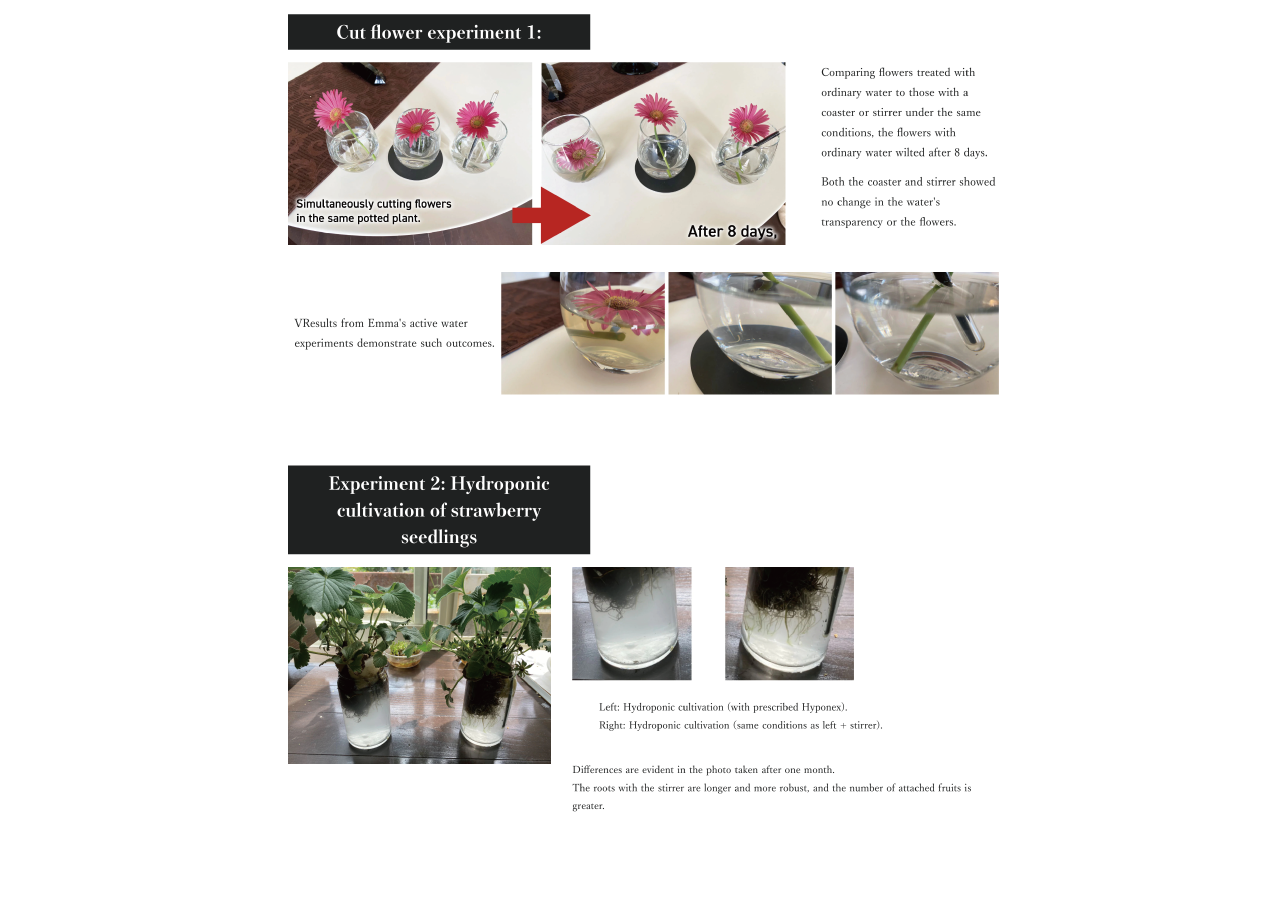 Cut flower experiment 1:

Simultaneously cutting flowers in the same potted plant.

After 8 days,

Comparing flowers treated with ordinary water to those with a coaster or stirrer under the same conditions, the flowers with ordinary water wilted after 8 days.

Both the coaster and stirrer showed no change in the water's transparency or the flowers.

VResults from Emma's active water experiments demonstrate such outcomes.

Experiment 2: Hydroponic cultivation of strawberry seedlings

Left: Hydroponic cultivation (with prescribed Hyponex).
Right: Hydroponic cultivation (same conditions as left + stirrer).

Differences are evident in the photo taken after one month.
The roots with the stirrer are longer and more robust, and the number of attached fruits is greater.